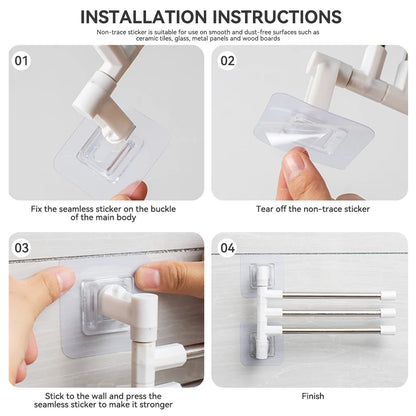 INSTALLATION INSTRUCTIONS

Non-trace sticker is suitable for use on smooth and dust-free surfaces such as ceramic tiles, glass, metal panels and wood boards

01

Fix the seamless sticker on the buckle of the main body

02

Tear off the non-trace sticker

03

Stick to the wall and press the seamless sticker to make it stronger

04

Finish