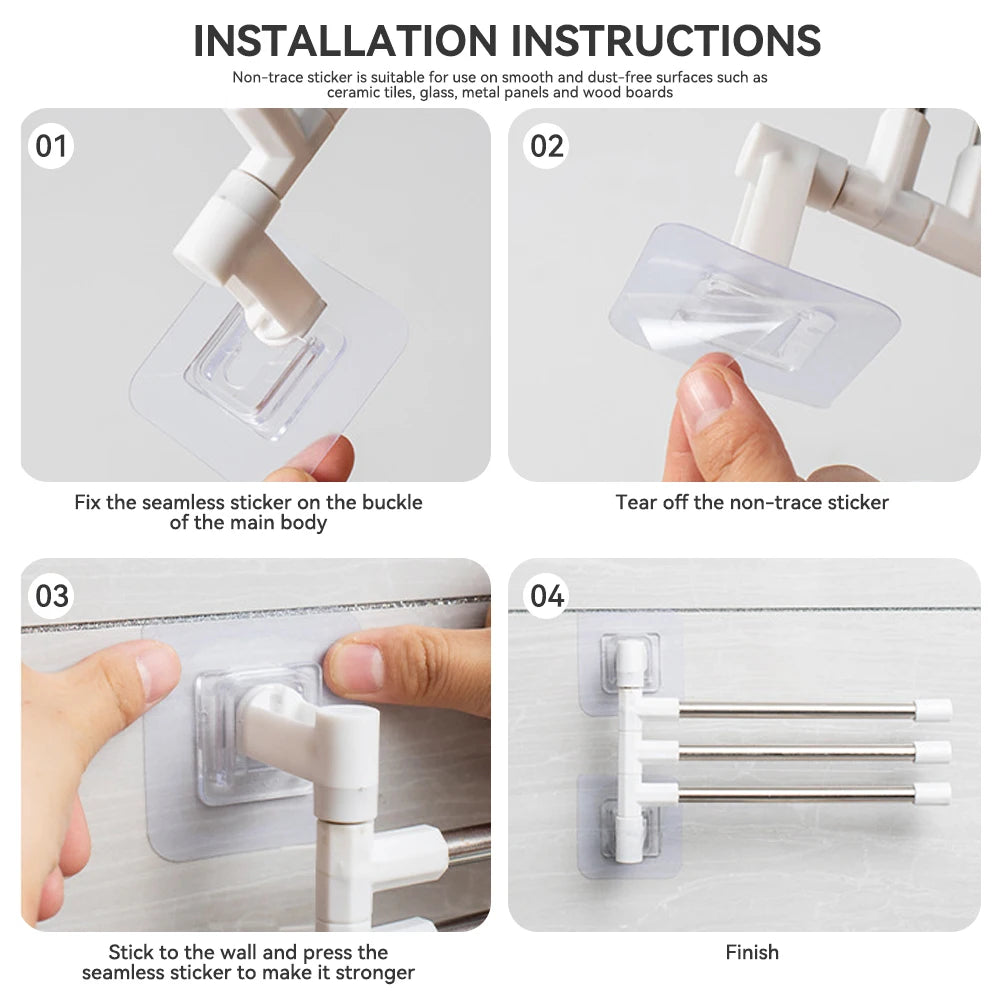 INSTALLATION INSTRUCTIONS

Non-trace sticker is suitable for use on smooth and dust-free surfaces such as ceramic tiles, glass, metal panels and wood boards

01

Fix the seamless sticker on the buckle of the main body

02

Tear off the non-trace sticker

03

Stick to the wall and press the seamless sticker to make it stronger

04

Finish